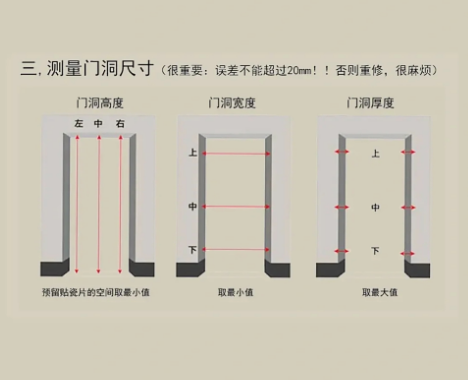 三, 测量门洞尺寸（很重要：误差不能超过20mm！！否则重修，很麻烦）

门洞高度

左 中 右

预留贴瓷片的空间取最小值

门洞宽度

上

中

下

取最小值

门洞厚度

上

中

下

取最大值